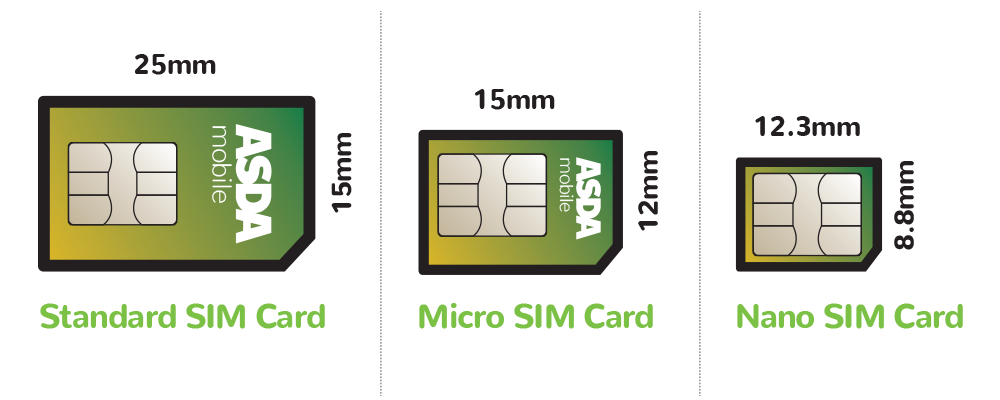 25mm

ASDA mobile

15mm

Standard SIM Card

15mm

ASDA mobile

12mm

Micro SIM Card

12.3mm

8.8mm

Nano SIM Card